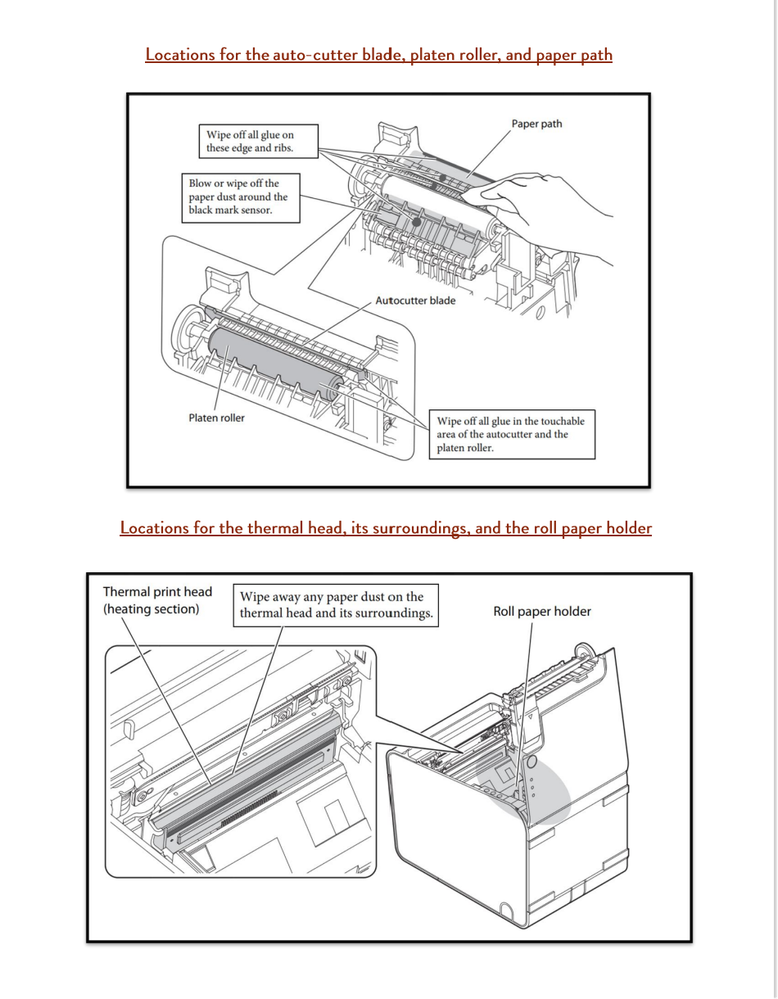 Locations for the auto-cutter blade, platen roller, and paper path

Wipe off all glue on these edge and ribs.

Paper path

Blow or wipe off the paper dust around the black mark sensor.

Autocutter blade

Platen roller

Wipe off all glue in the touchable area of the autocutter and the platen roller.

Locations for the thermal head, its surroundings, and the roll paper holder

Thermal print head (heating section)

Wipe away any paper dust on the thermal head and its surroundings.

Roll paper holder